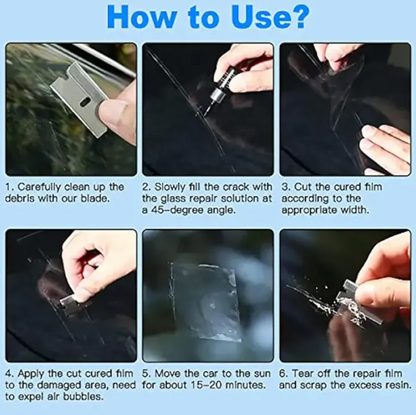 How to Use?

1. Carefully clean up the debris with our blade.

2. Slowly fill the crack with the glass repair solution at a 45-degree angle.

3. Cut the cured film according to the appropriate width.

4. Apply the cut cured film to the damaged area, need to expel air bubbles.

5. Move the car to the sun for about 15-20 minutes.

6. Tear off the repair film and scrap the excess resin.