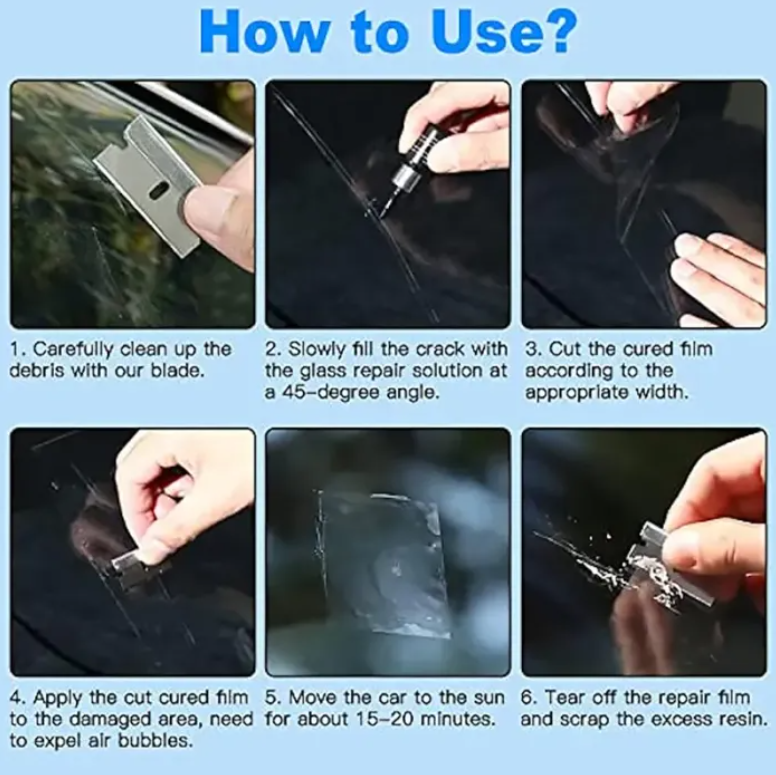 How to Use?

1. Carefully clean up the debris with our blade.

2. Slowly fill the crack with the glass repair solution at a 45-degree angle.

3. Cut the cured film according to the appropriate width.

4. Apply the cut cured film to the damaged area, need to expel air bubbles.

5. Move the car to the sun for about 15-20 minutes.

6. Tear off the repair film and scrap the excess resin.